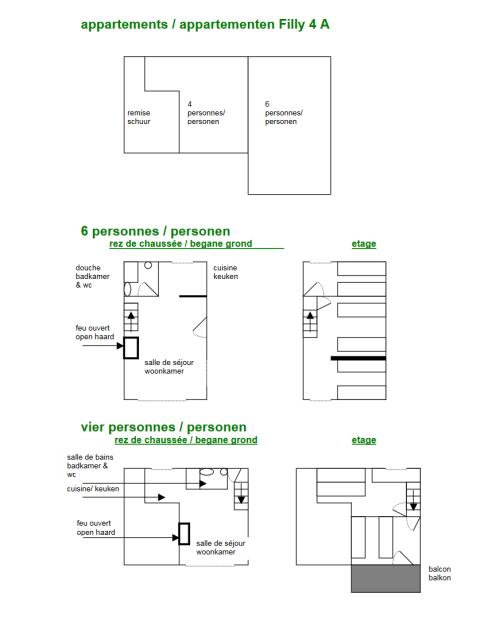 appartements / appartementen Filly 4 A

remise schuur

4 personnes/ personen

6 personnes/ personen

6 personnes / personen

rez de chaussée / begane grond

etage

douche badkamer & wc

cuisine keuken

feu ouvert open haard

salle de séjour woonkamer

vier personnes / personen

rez de chaussée / begane grond

etage

salle de bains badkamer & wc

cuisine/ keuken

feu ouvert open haard

salle de séjour woonkamer

balcon balkon